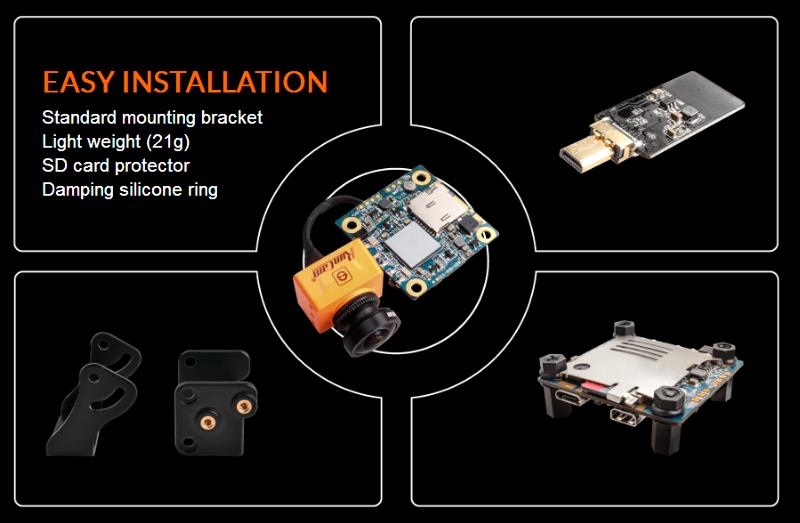 EASY INSTALLATION
Standard mounting bracket
Light weight (21g)
SD card protector
Damping silicone ring

RunCam